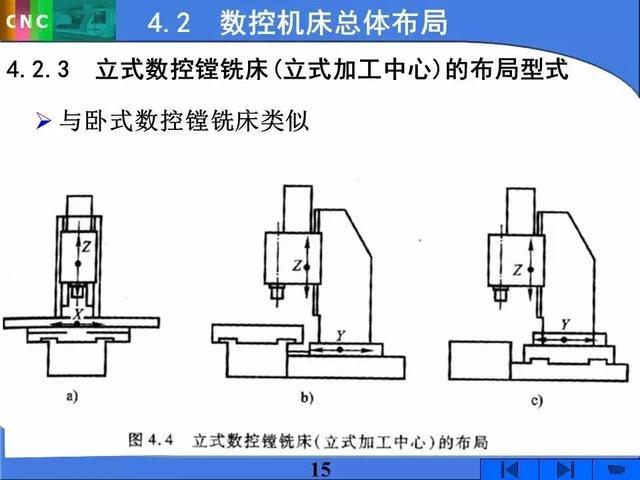 CNC

4.2 数控机床总体布局

4.2.3 立式数控镗铣床(立式加工中心)的布局型式

➢ 与卧式数控镗铣床类似

Z

X

a)

Z

Y

b)

Z

Y

c)

图 4.4 立式数控镗铣床(立式加工中心)的布局

15