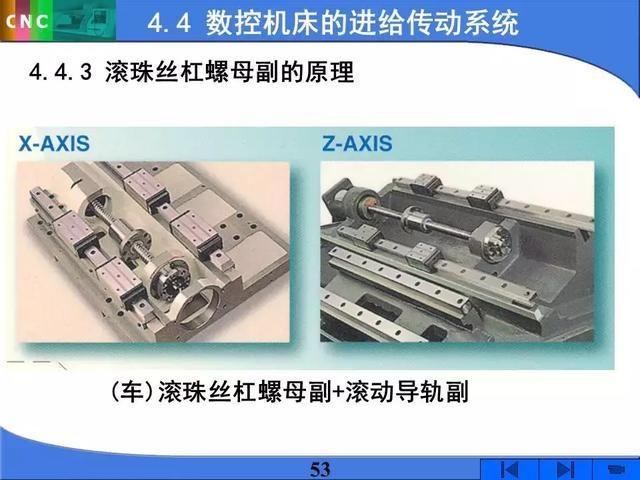 CNC

4.4 数控机床的进给传动系统

4.4.3 滚珠丝杠螺母副的原理

X-AXIS

Z-AXIS

(车)滚珠丝杠螺母副+滚动导轨副

53